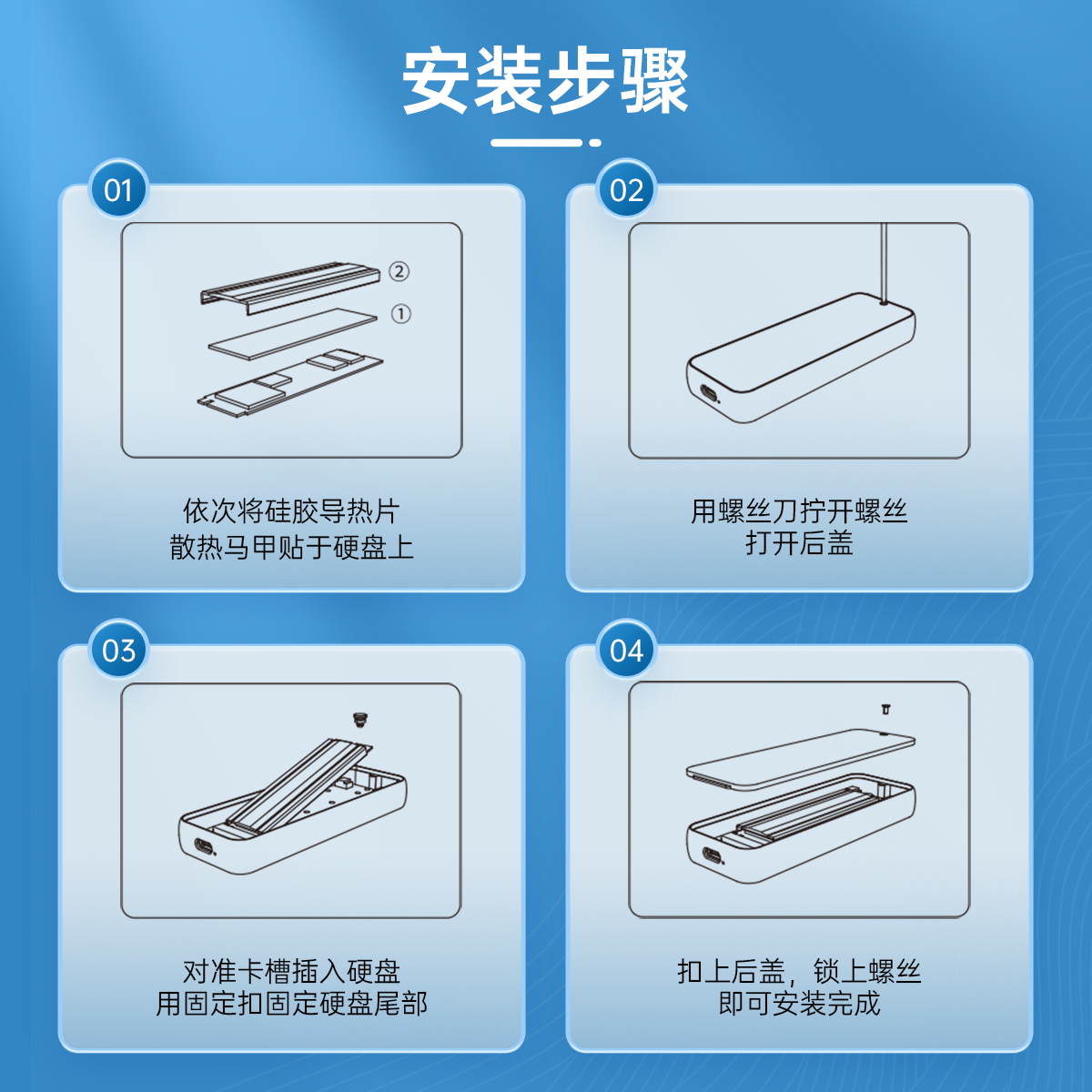 安装步骤

01

②
①

依次将硅胶导热片
散热马甲贴于硬盘上

02

用螺丝刀拧开螺丝
打开后盖

03

对准卡槽插入硬盘
用固定扣固定硬盘尾部

04

扣上后盖，锁上螺丝
即可安装完成