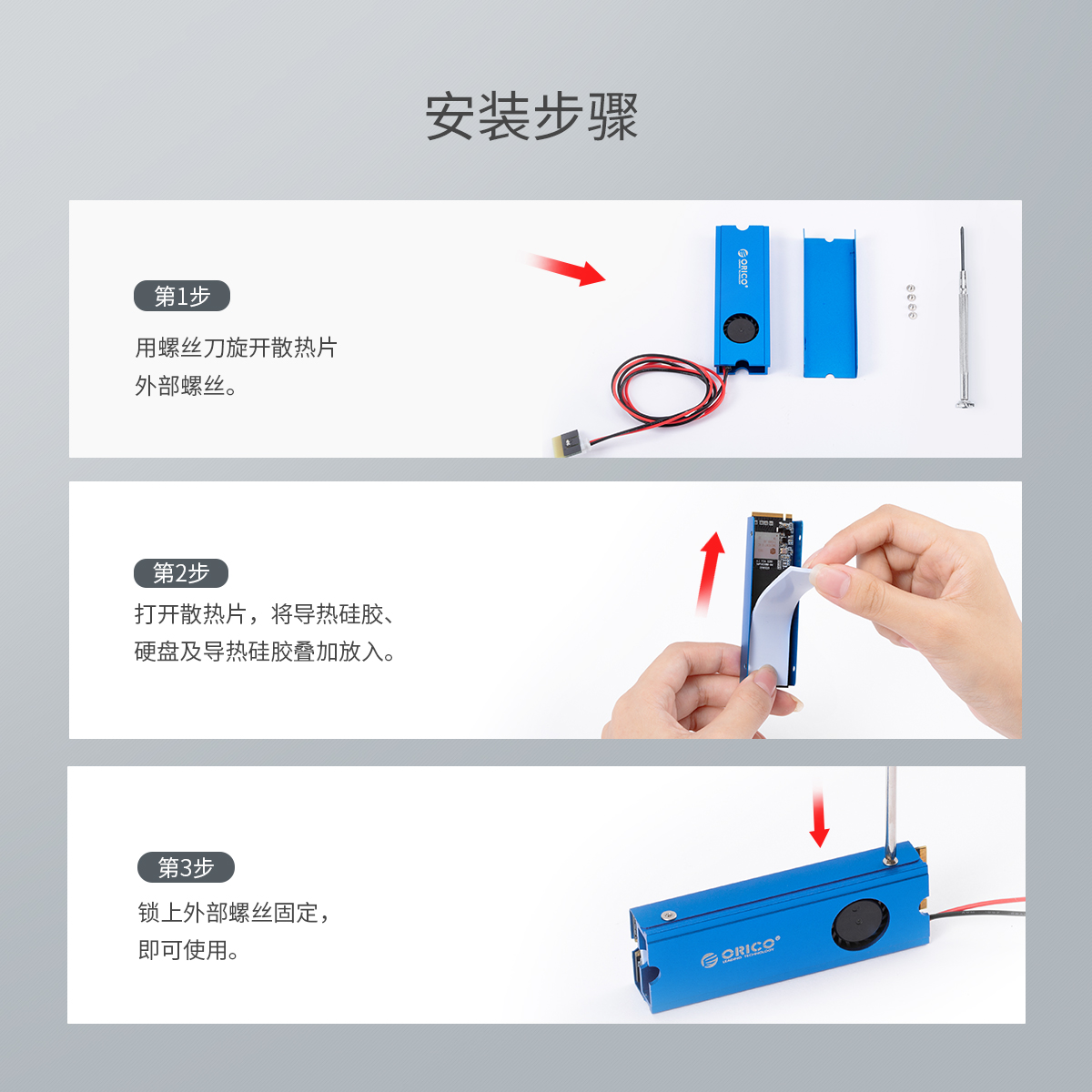 安装步骤

第1步

用螺丝刀旋开散热片外部螺丝。

ORICO

第2步

打开散热片，将导热硅胶、硬盘及导热硅胶叠加放入。

第3步

锁上外部螺丝固定，即可使用。

ORICO