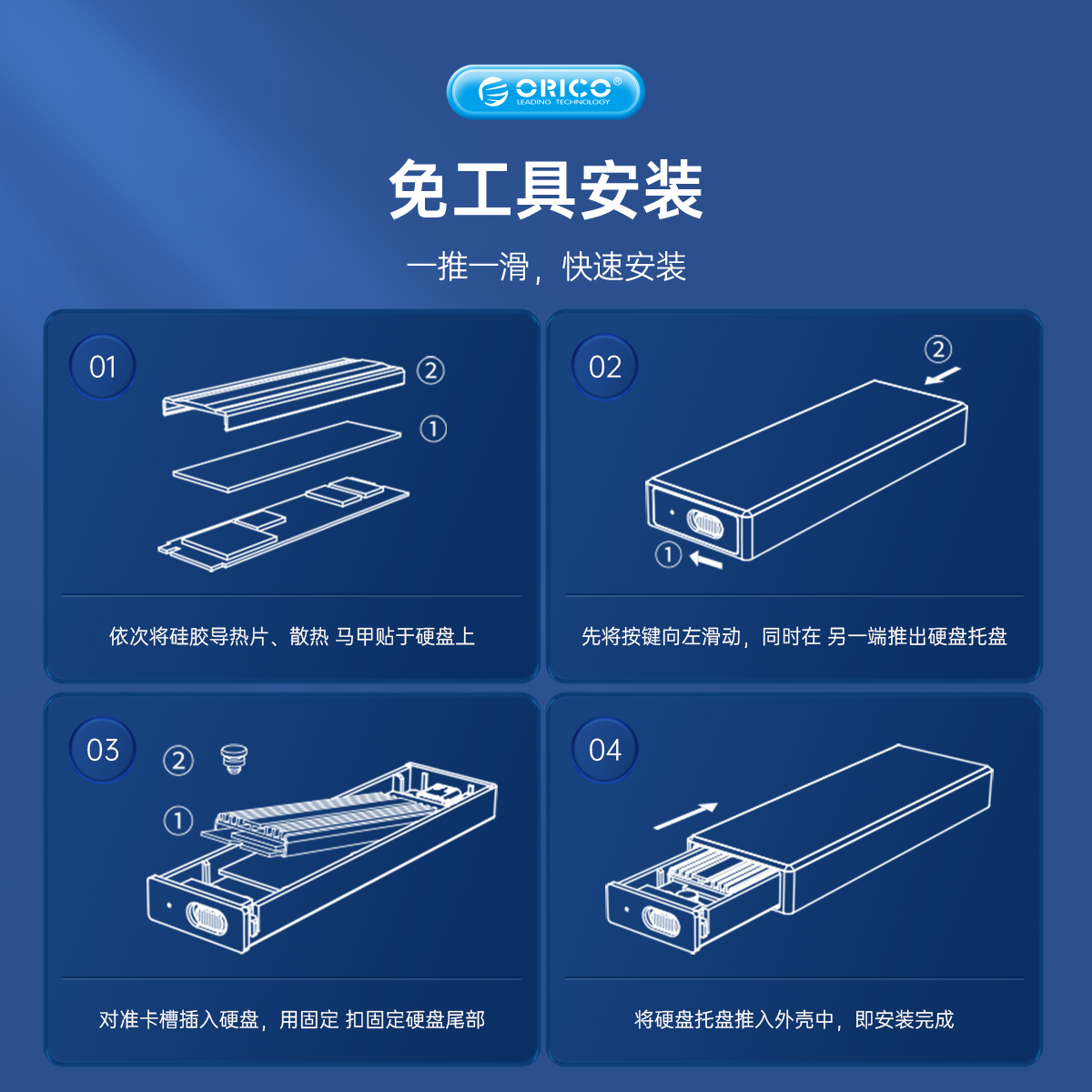 ORICO®
LEADING TECHNOLOGY

免工具安装

一推一滑，快速安装

01

②

①

依次将硅胶导热片、散热 马甲贴于硬盘上

02

②

①

先将按键向左滑动，同时在 另一端推出硬盘托盘

03

②

①

对准卡槽插入硬盘，用固定 扣固定硬盘尾部

04

将硬盘托盘推入外壳中，即安装完成