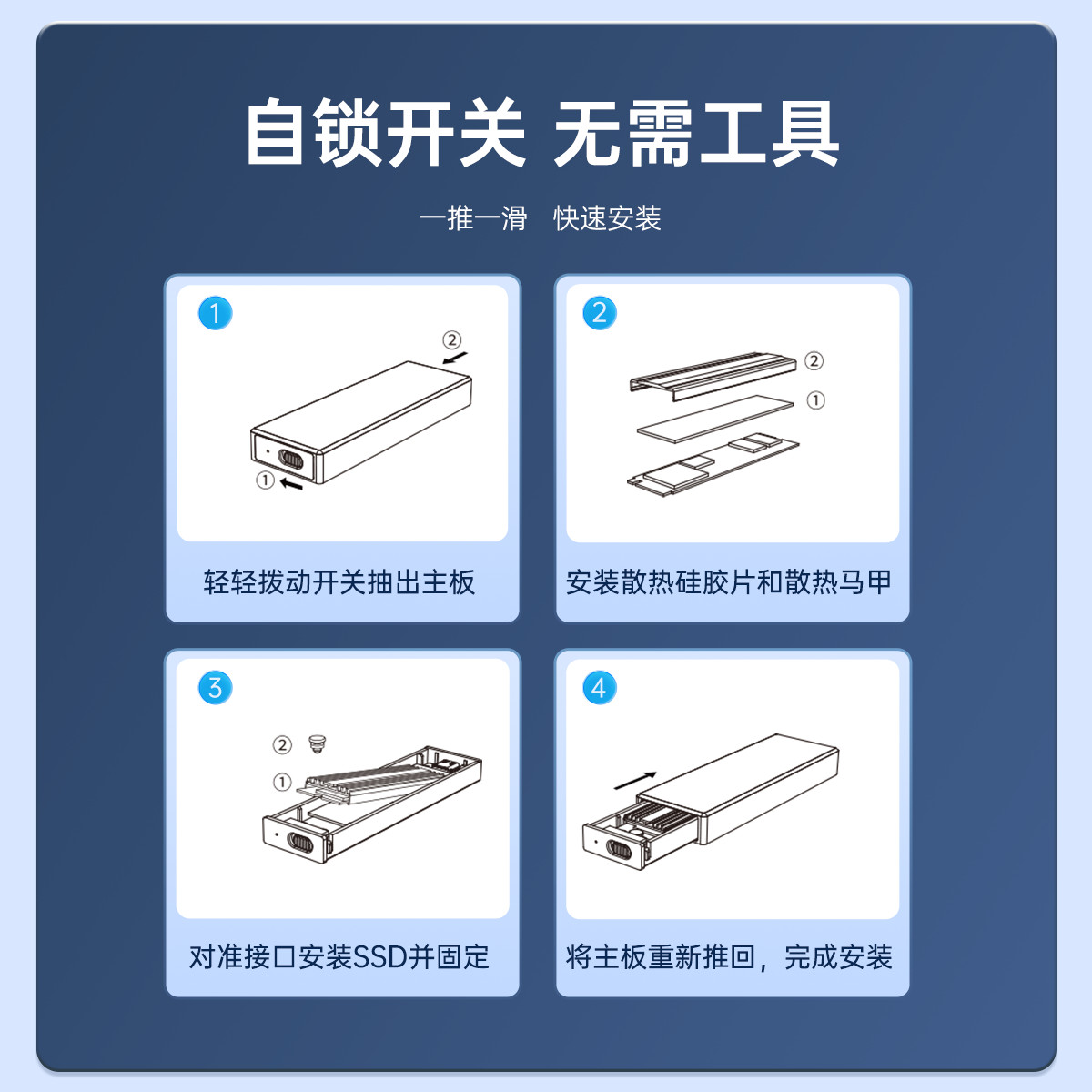 自锁开关 无需工具

一推一滑 快速安装

1

②

①

轻轻拨动开关抽出主板

2

②

①

安装散热硅胶片和散热马甲

3

②

①

对准接口安装SSD并固定

4

将主板重新推回，完成安装