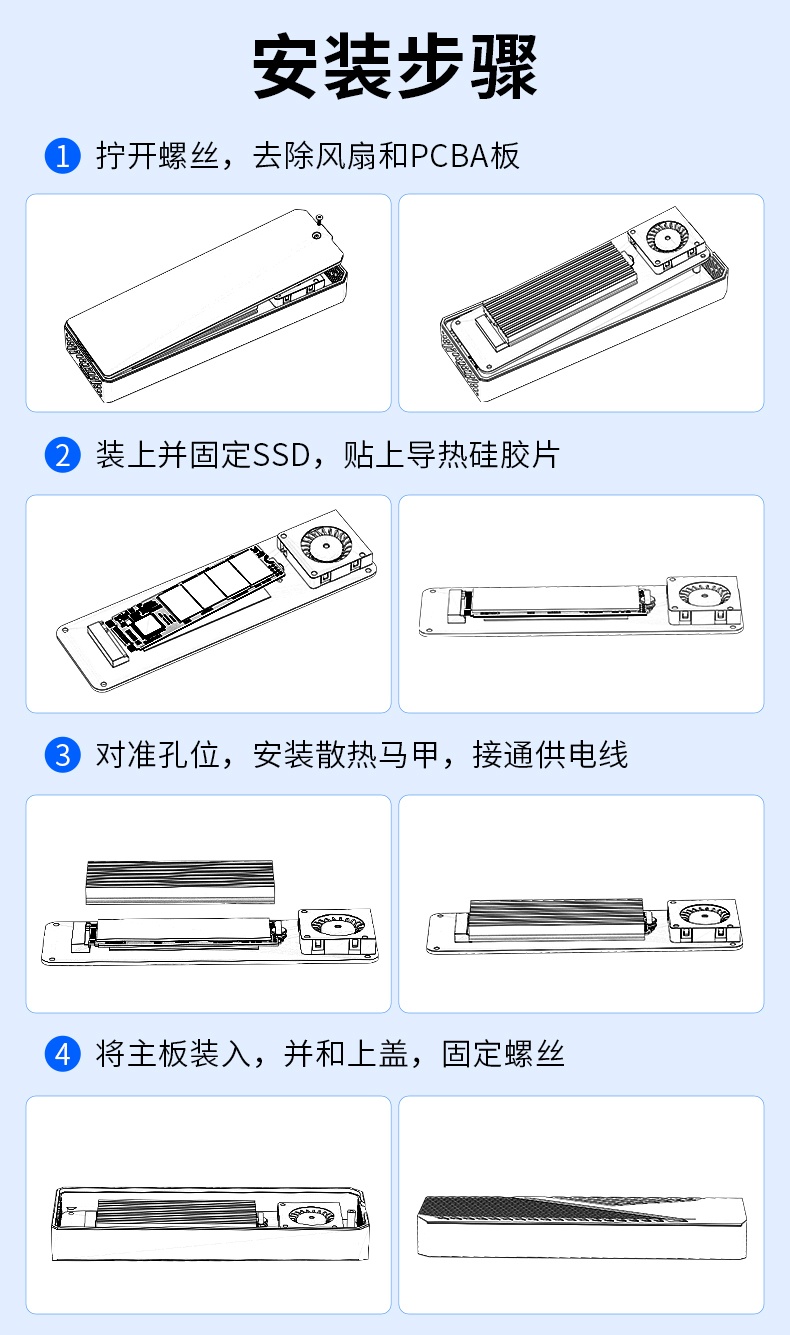 安装步骤

1 拧开螺丝，去除风扇和PCBA板

2 装上并固定SSD，贴上导热硅胶片

3 对准孔位，安装散热马甲，接通供电线

4 将主板装入，并和上盖，固定螺丝